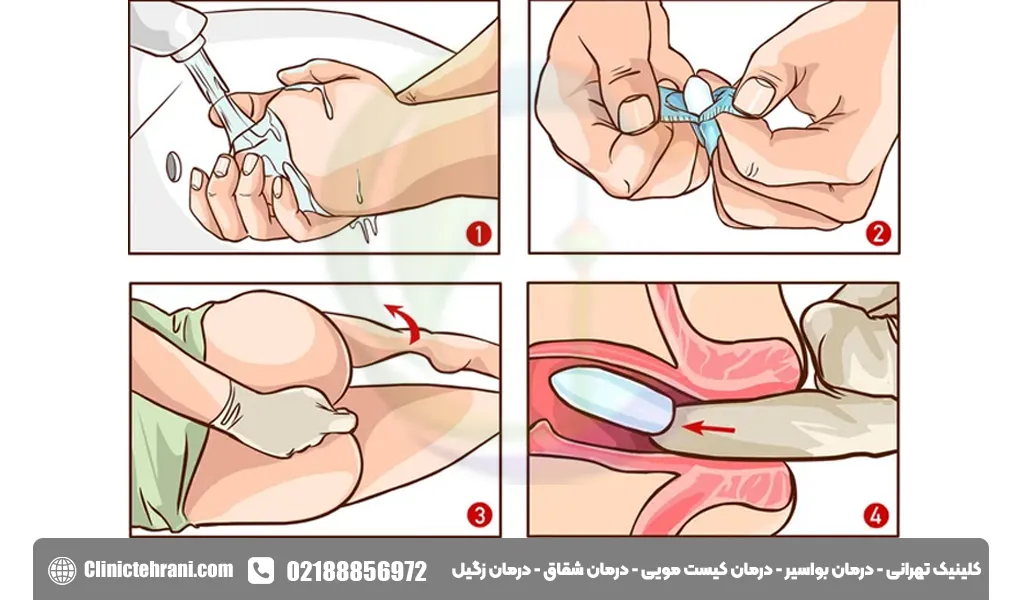 1
2
3
4

Clinictehrani.com 02188856972 کلینیک تهرانی - درمان بواسیر - درمان کیست مویی - درمان شقاق - درمان زگیل